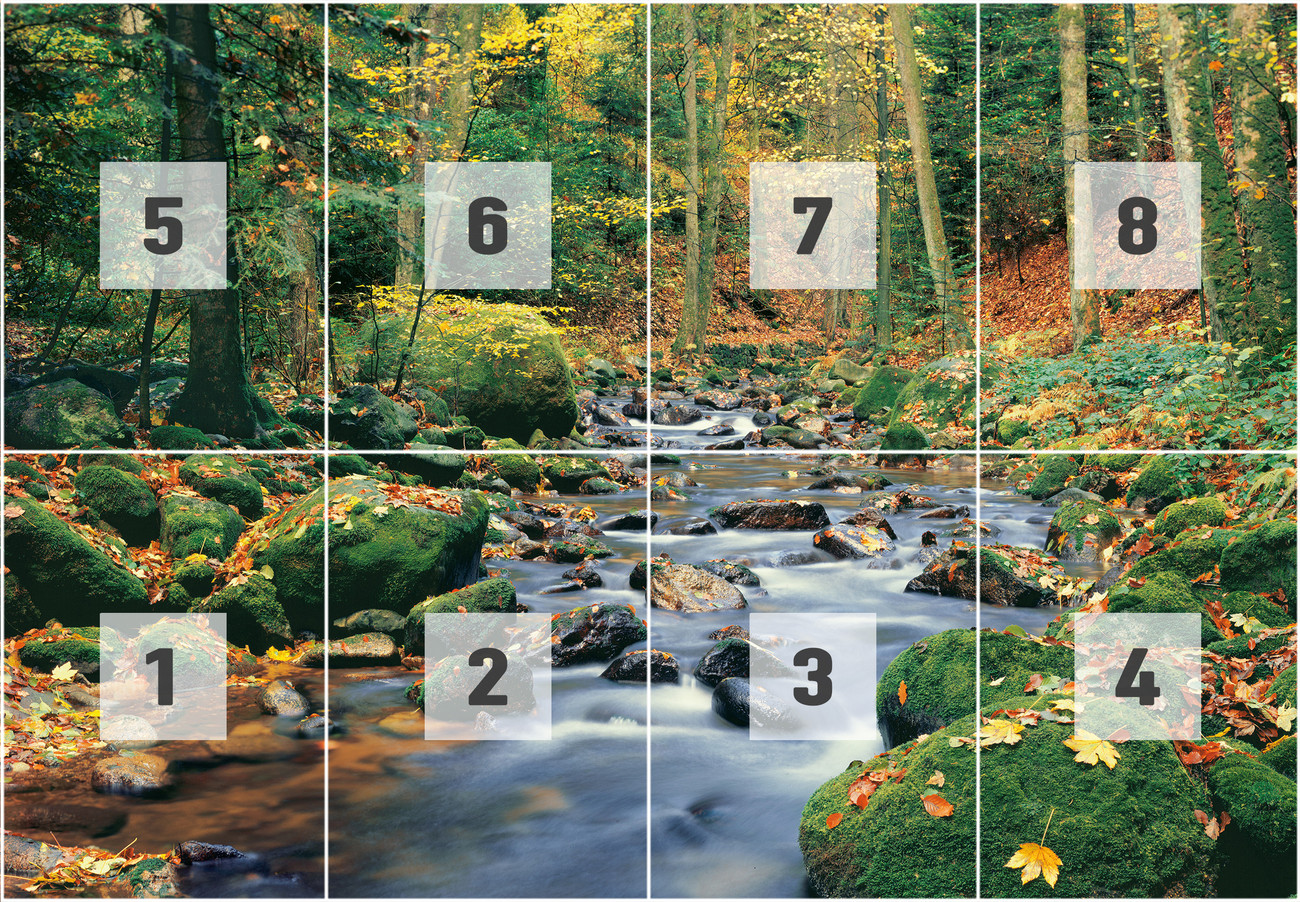 5 6 7 8

1 2 3 4