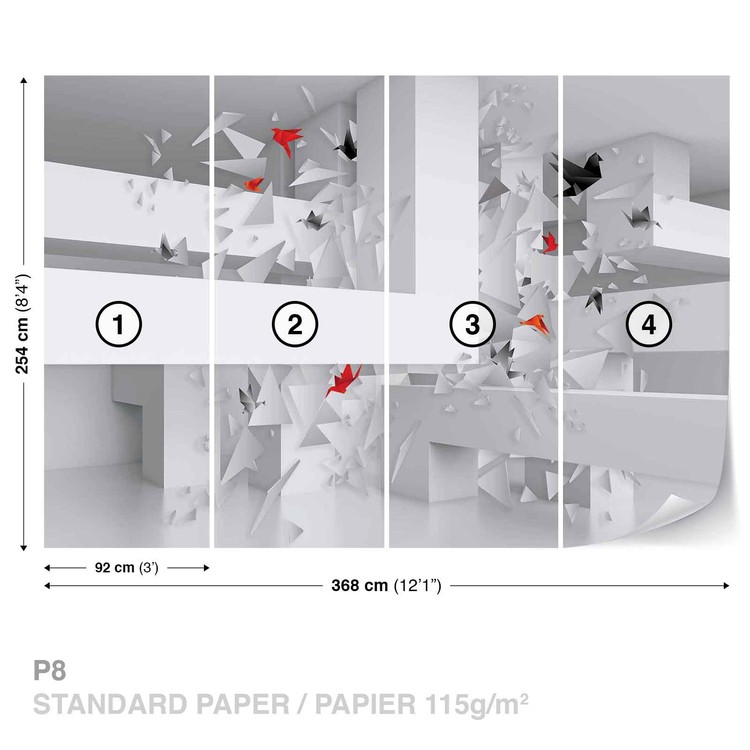 254 cm (8'4")

1

2

3

4

92 cm (3')

368 cm (12'1")

P8
STANDARD PAPER / PAPIER 115g/m$^2$