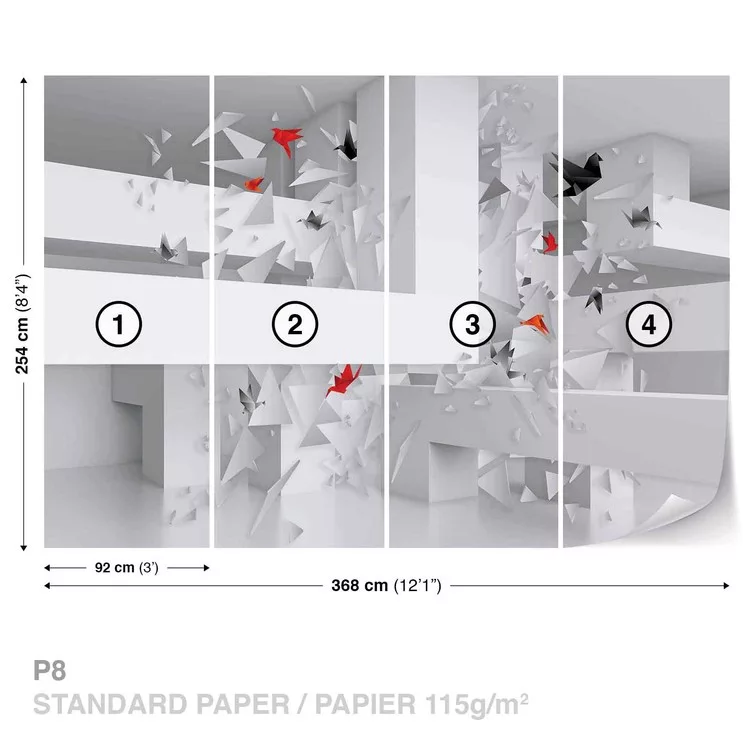 254 cm (8'4")

1

2

3

4

92 cm (3')

368 cm (12'1")

P8
STANDARD PAPER / PAPIER 115g/m$^2$